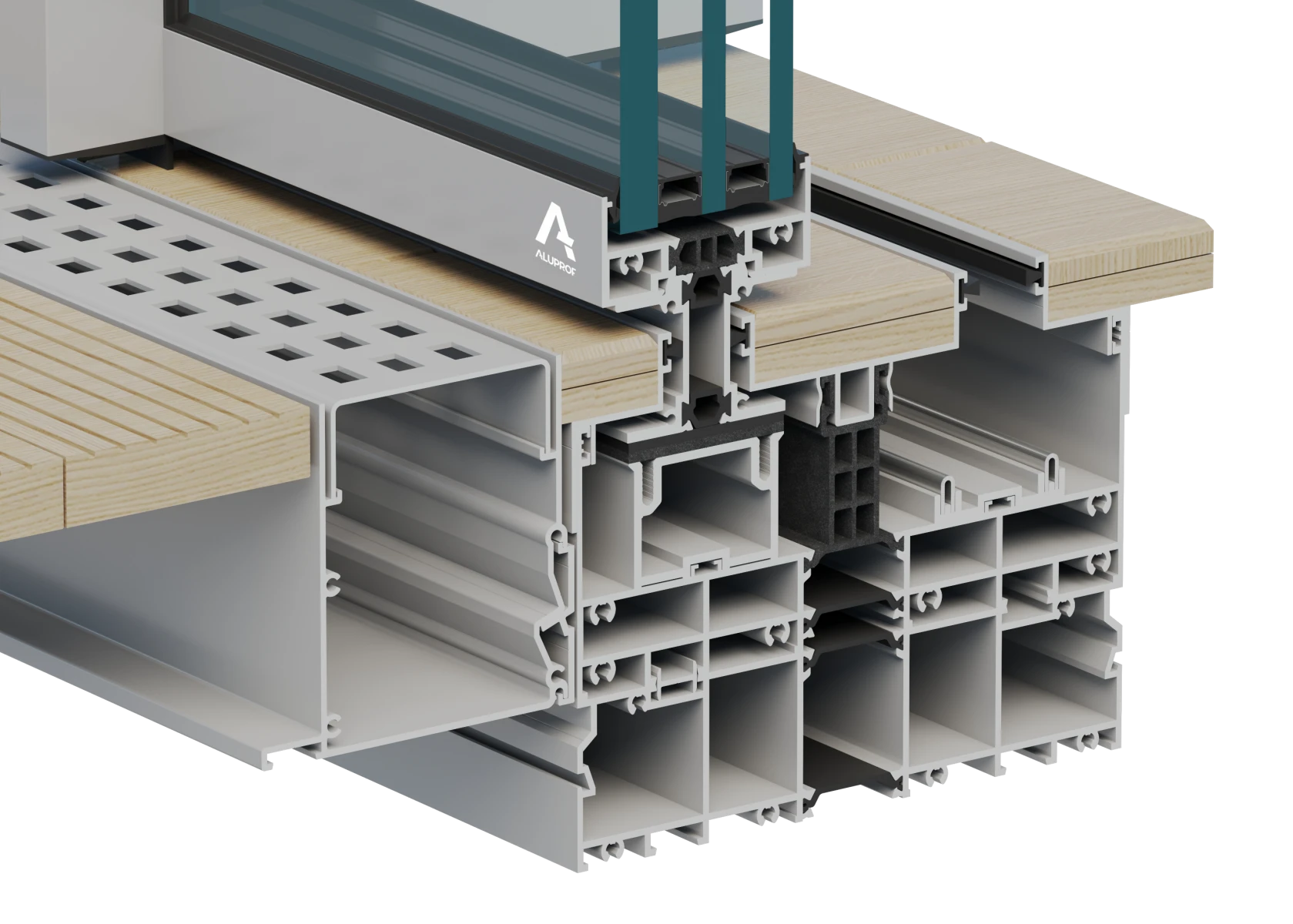 ALUPROF