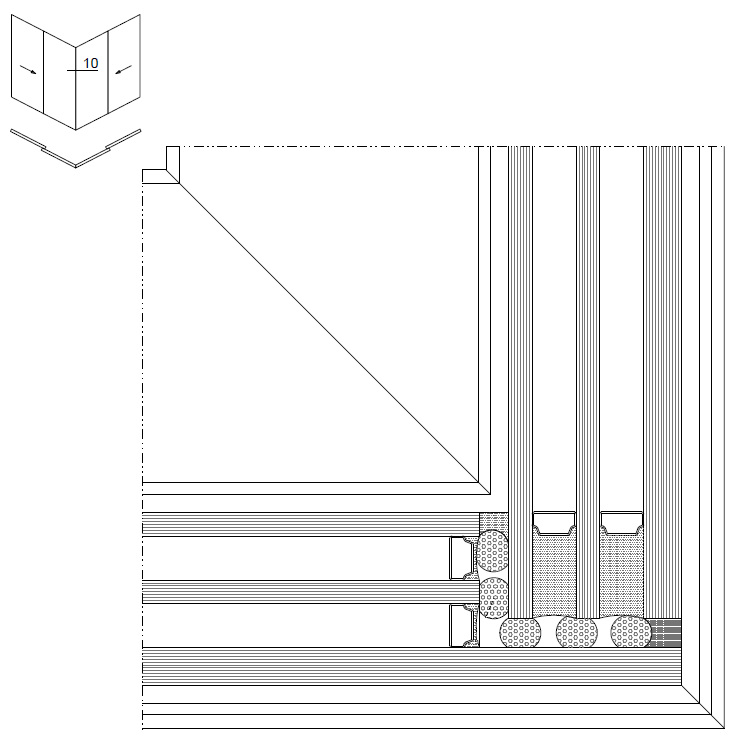 10