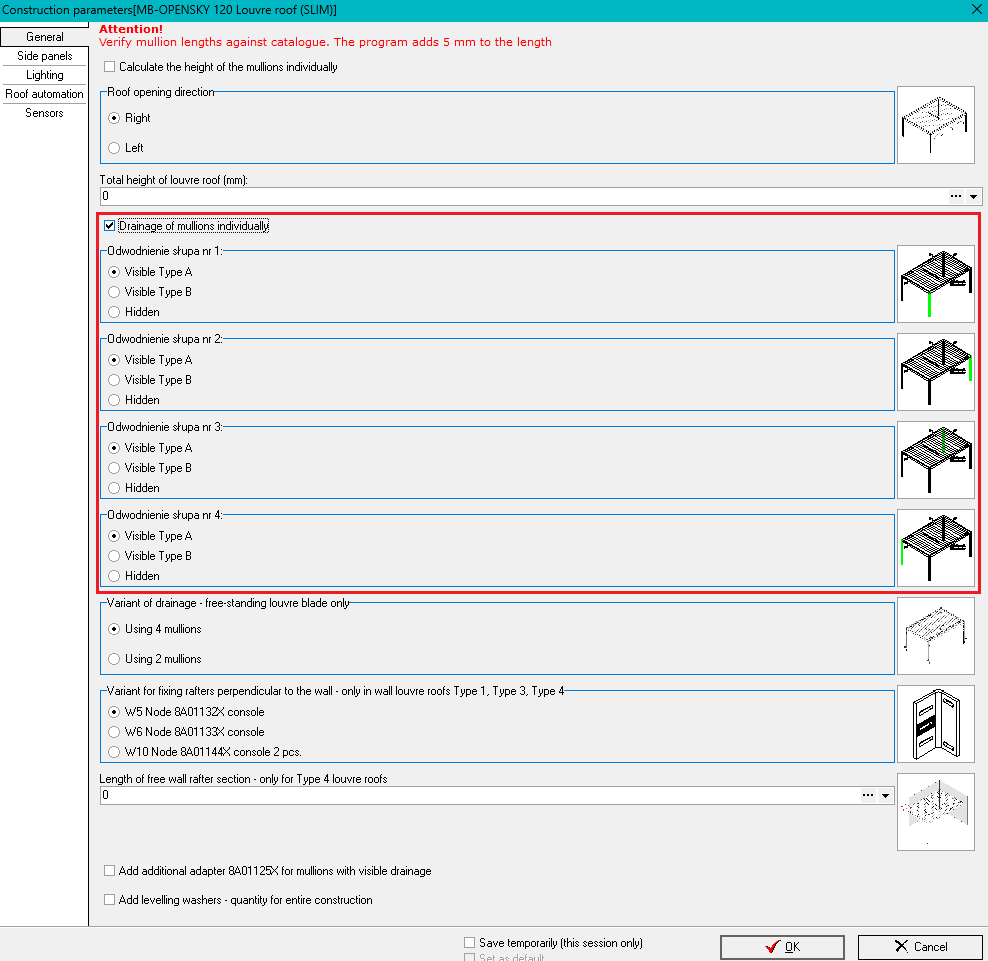 Construction parameters[MB-OPENSKY 120 Louvre roof (SLIM)]

General
Side panels
Lighting
Roof automation
Sensors

Attention!
Verify mullion lengths against catalogue. The program adds 5 mm to the length

Calculate the height of the mullions individually

Roof opening direction
Right
Left

Total height of louvre roof (mm):
0

Drainage of mullions individually

Odwodnienie słupa nr 1:
Visible Type A
Visible Type B
Hidden

Odwodnienie słupa nr 2:
Visible Type A
Visible Type B
Hidden

Odwodnienie słupa nr 3:
Visible Type A
Visible Type B
Hidden

Odwodnienie słupa nr 4:
Visible Type A
Visible Type B
Hidden

Variant of drainage - free-standing louvre blade only
Using 4 mullions
Using 2 mullions

Variant for fixing rafters perpendicular to the wall - only in wall louvre roofs Type 1, Type 3, Type 4
W5 Node 8A01132X console
W6 Node 8A01133X console
W10 Node 8A01144X console 2 pcs.

Length of free wall rafter section - only for Type 4 louvre roofs
0

Add additional adapter 8A01125X for mullions with visible drainage

Add levelling washers - quantity for entire construction

Save temporarily (this session only)
Set as default
OK
Cancel