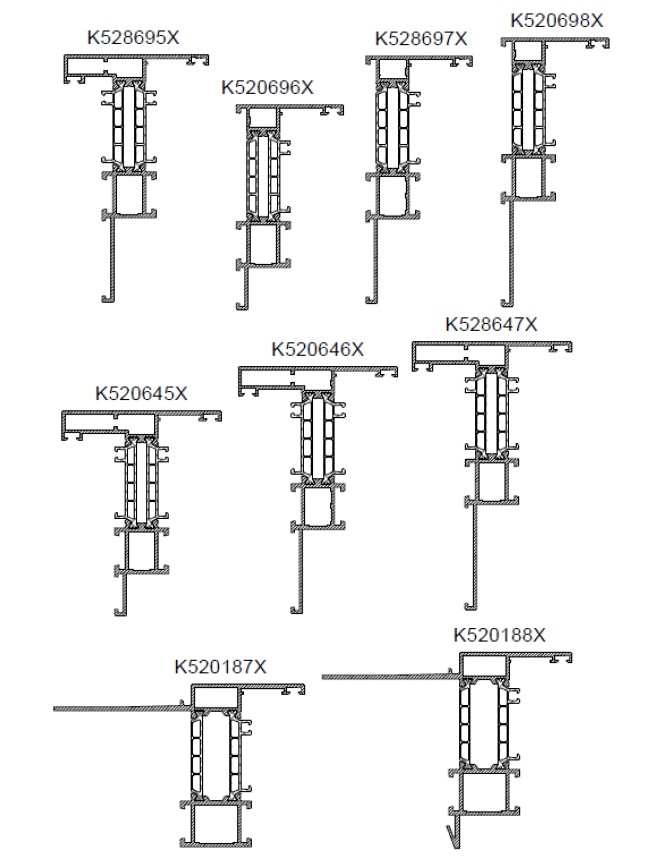 K528695X

K520696X

K528697X

K520698X

K520645X

K520646X

K528647X

K520187X

K520188X