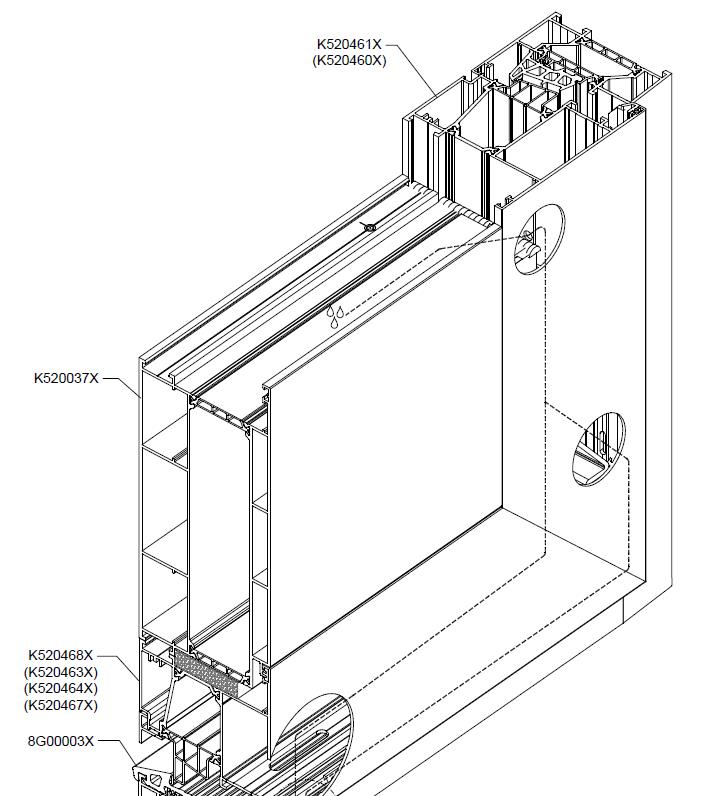 K520461X
(K520460X)

K520037X

K520468X
(K520463X)
(K520464X)
(K520467X)

8G00003X